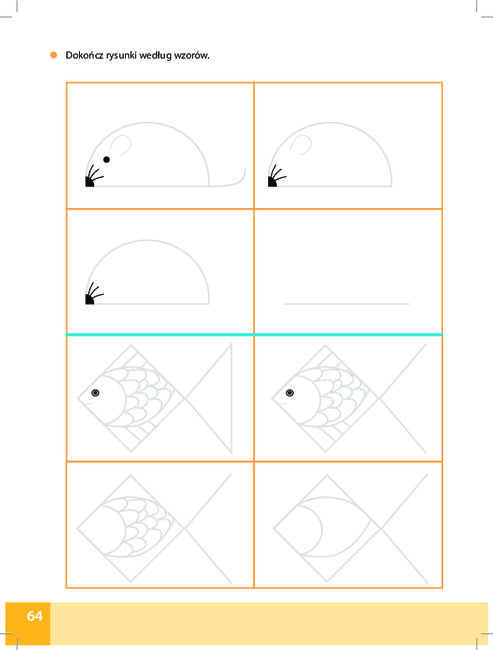 Dokończ rysunki według wzorów.

64