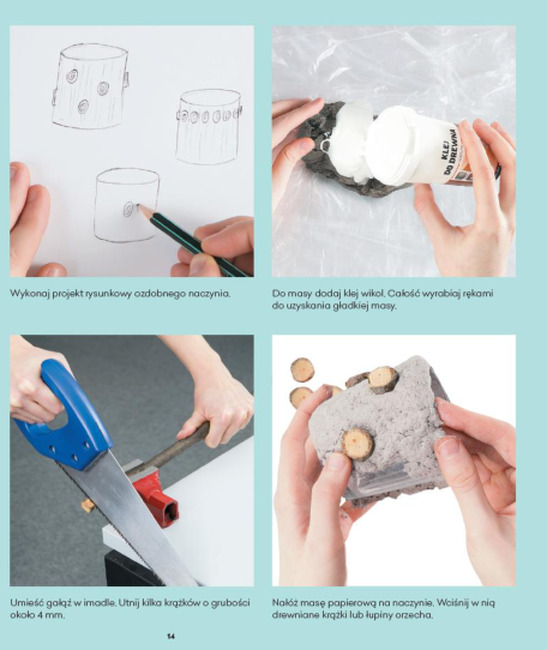 KLEJ DO DREWNA

Wykonaj projekt rysunkowy ozdobnego naczynia.

Do masy dodaj klej wikol. Całość wyrabiaj rękami do uzyskania gładkiej masy.

Umieść gałąź w imadle. Utnij kilka krążków o grubości około 4 mm.

Nałóż masę papierową na naczynie. Wciśnij w nią drewniane krążki lub łupiny orzecha.

14