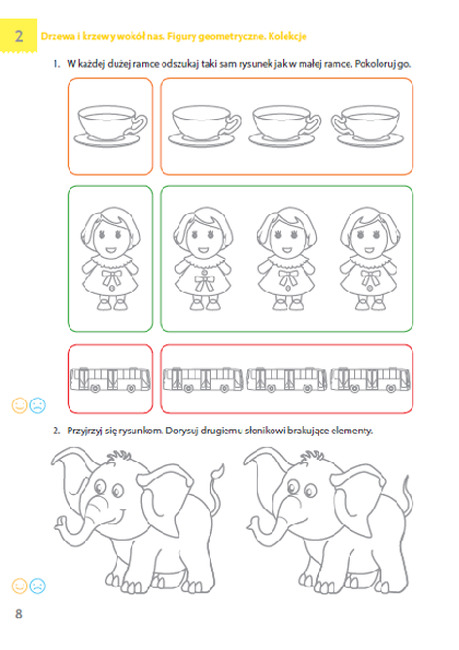 2 Drzewa i krzewy wokół nas. Figury geometryczne. Kolekcje

1. W każdej dużej ramce odszukaj taki sam rysunek jak w małej ramce. Pokoloruj go.

2. Przyjrzyj się rysunkom. Dorysuj drugiemu słonikowi brakujące elementy.

8