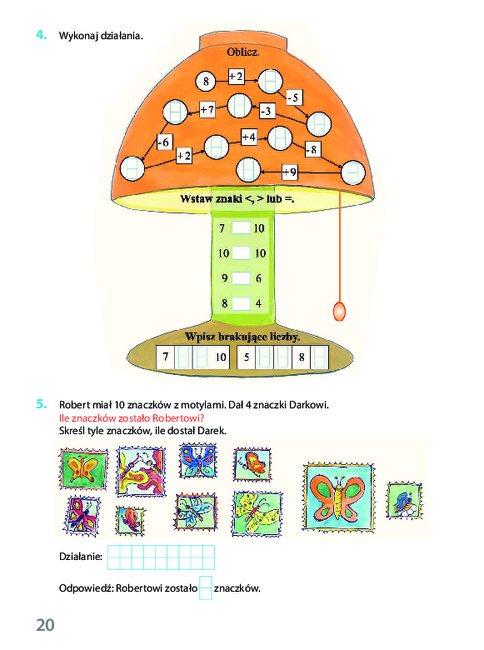 4. Wykonaj działania.

Oblicz.

8 +2 -5 -3 +7 -6 +2 +4 -8 +9

Wstaw znaki <, > lub =.

7 10
10 10
9 6
8 4

Wpisz brakujące liczby.

7 10 5 8

5. Robert miał 10 znaczków z motylami. Dał 4 znaczki Darkowi.
Ile znaczków zostało Robertowi?
Skreśl tyle znaczków, ile dostał Darek.

Działanie:

Odpowiedź: Robertowi zostało znaczków.

20