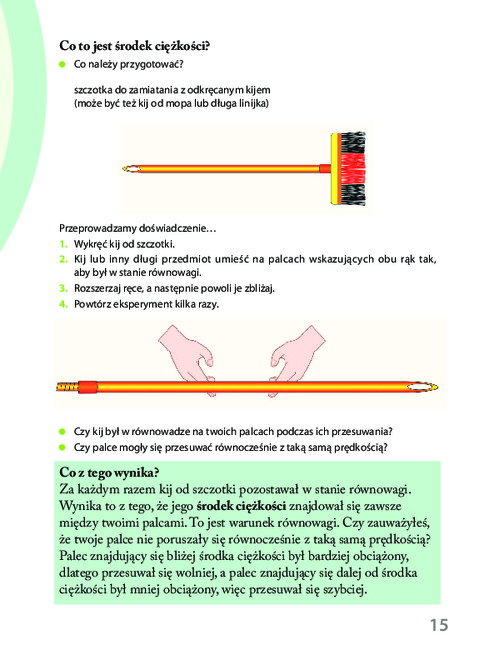 Co to jest środek ciężkości?

Co należy przygotować?

szczotka do zamiatania z odkręcanym kijem (może być też kij od mopa lub długa linijka)

Przeprowadzamy doświadczenie…

1. Wykręć kij od szczotki.
2. Kij lub inny długi przedmiot umieść na palcach wskazujących obu rąk tak, aby był w stanie równowagi.
3. Rozszerzaj ręce, a następnie powoli je zbliżaj.
4. Powtórz eksperyment kilka razy.

Czy kij był w równowadze na twoich palcach podczas ich przesuwania?

Czy palce mogły się przesuwać równocześnie z taką samą prędkością?

Co z tego wynika?
Za każdym razem kij od szczotki pozostawał w stanie równowagi. Wynika to z tego, że jego środek ciężkości znajdował się zawsze między twoimi palcami. To jest warunek równowagi. Czy zauważyłeś, że twoje palce nie poruszały się równocześnie z taką samą prędkością? Palec znajdujący się bliżej środka ciężkości był bardziej obciążony, dlatego przesuwał się wolniej, a palec znajdujący się dalej od środka ciężkości był mniej obciążony, więc przesuwał się szybciej.

15